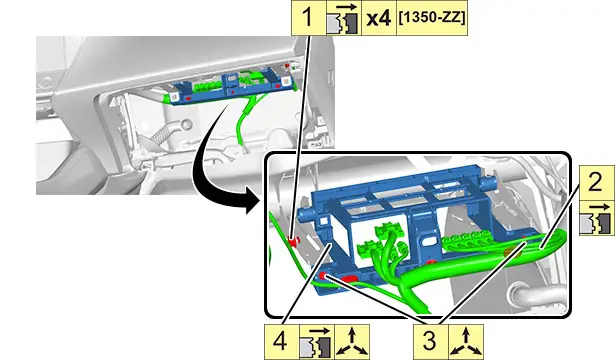 1 x4 [1350-ZZ]

2

4

3