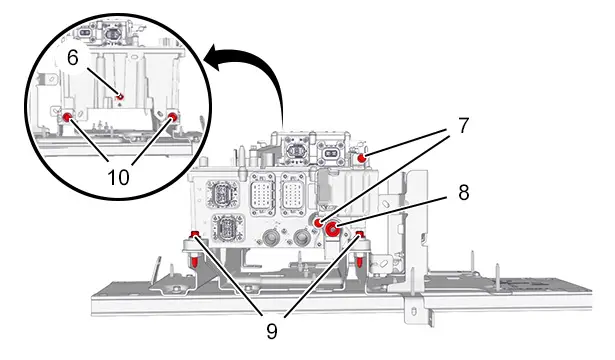 6
10
7
8
9